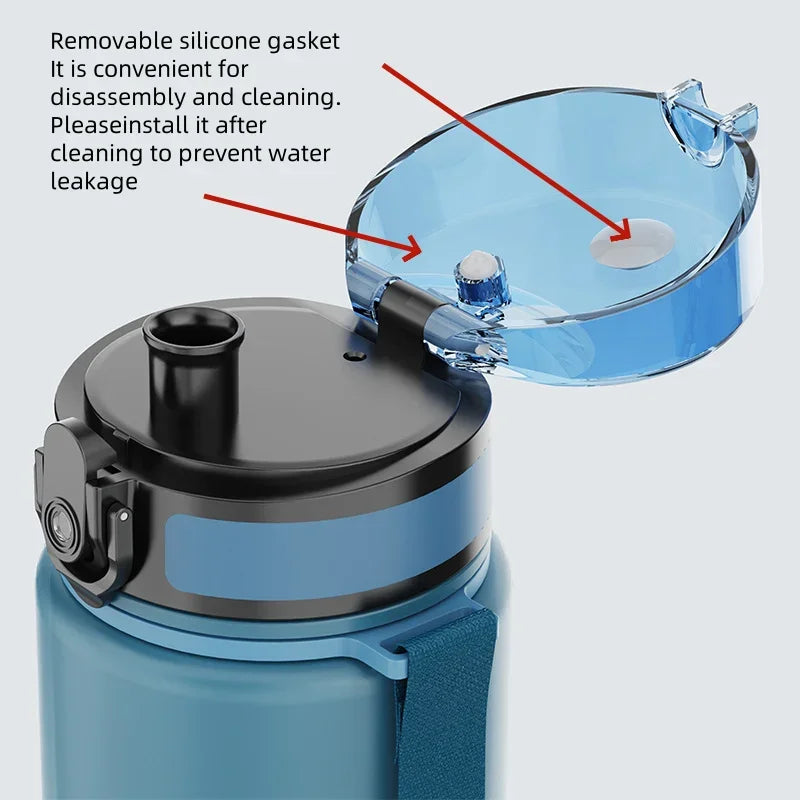 Removable silicone gasket
It is convenient for disassembly and cleaning. Pleaseinstall it after cleaning to prevent water leakage